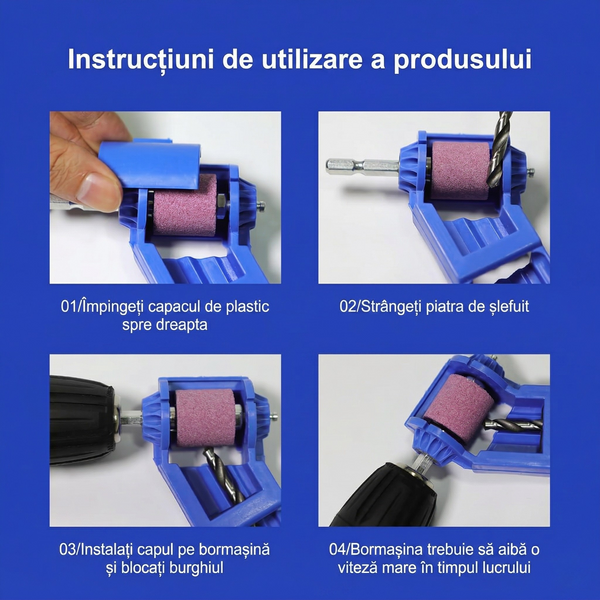 Instrucțiuni de utilizare a produsului

01/Împingeți capacul de plastic spre dreapta

02/Strângeți piatra de șlefuit

03/Instalați capul pe bormașină și blocați burghiul

04/Bormașina trebuie să aibă o viteză mare în timpul lucrului