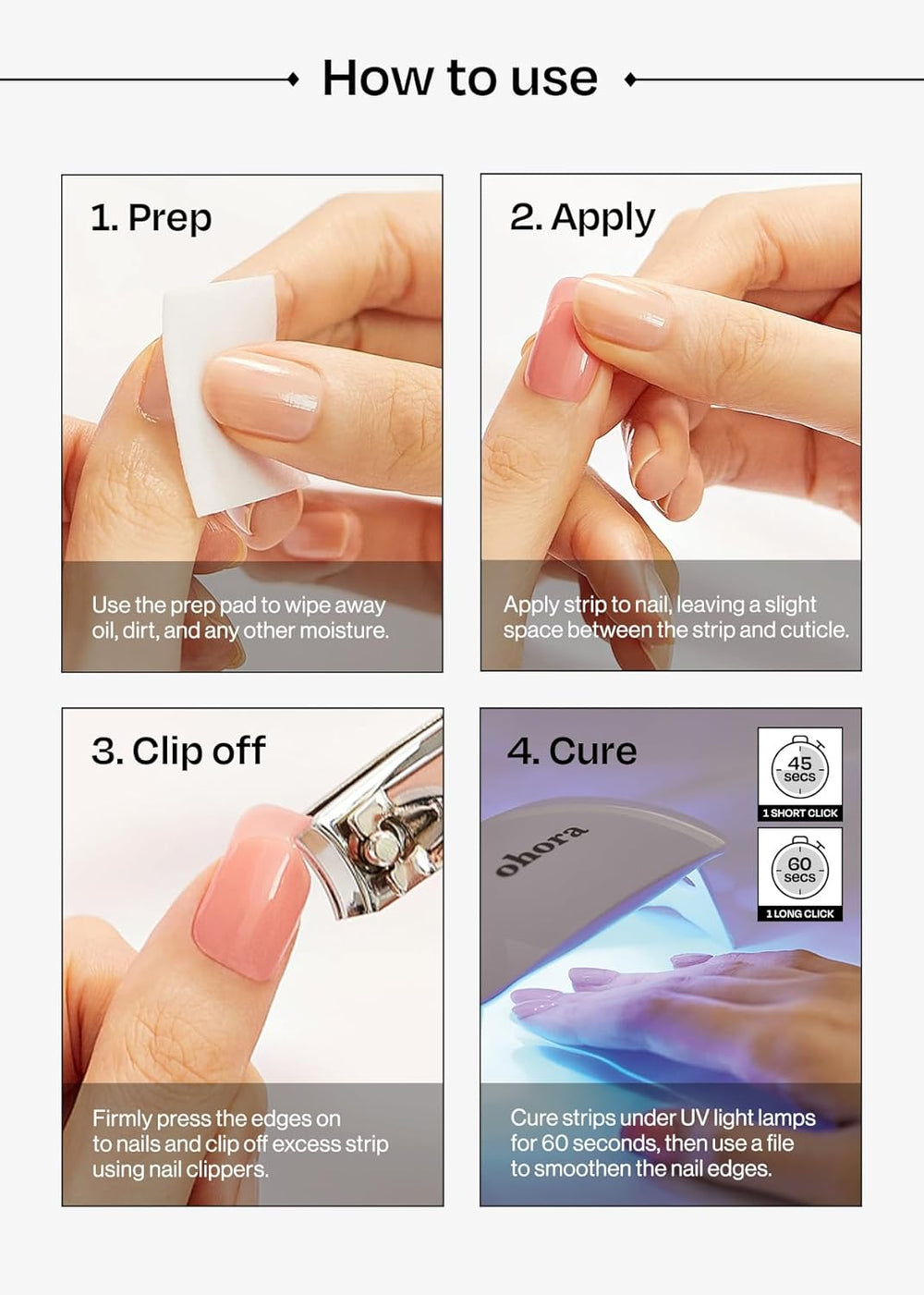 How to use

1. Prep

Use the prep pad to wipe away oil, dirt, and any other moisture.

2. Apply

Apply strip to nail, leaving a slight space between the strip and cuticle.

3. Clip off

Firmly press the edges on to nails and clip off excess strip using nail clippers.

4. Cure

45 secs

1 SHORT CLICK

60 secs

1 LONG CLICK

ohora

Cure strips under UV light lamps for 60 seconds, then use a file to smoothen the nail edges.