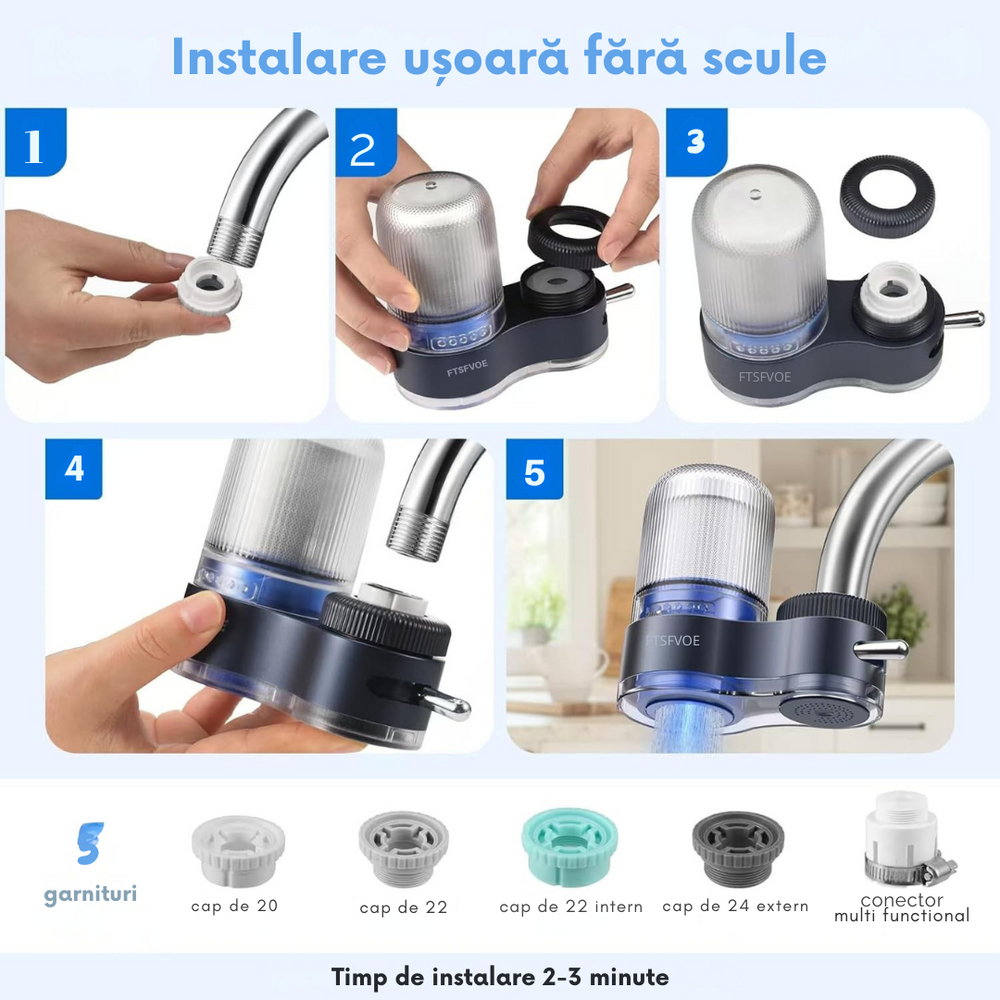 Instalare ușoară fără scule

1

2

FTSFVOE

3

FTSFVOE

4

5

FTSFVOE

5
garnituri

cap de 20

cap de 22

cap de 22 intern

cap de 24 extern

conector
multi functional

Timp de instalare 2-3 minute