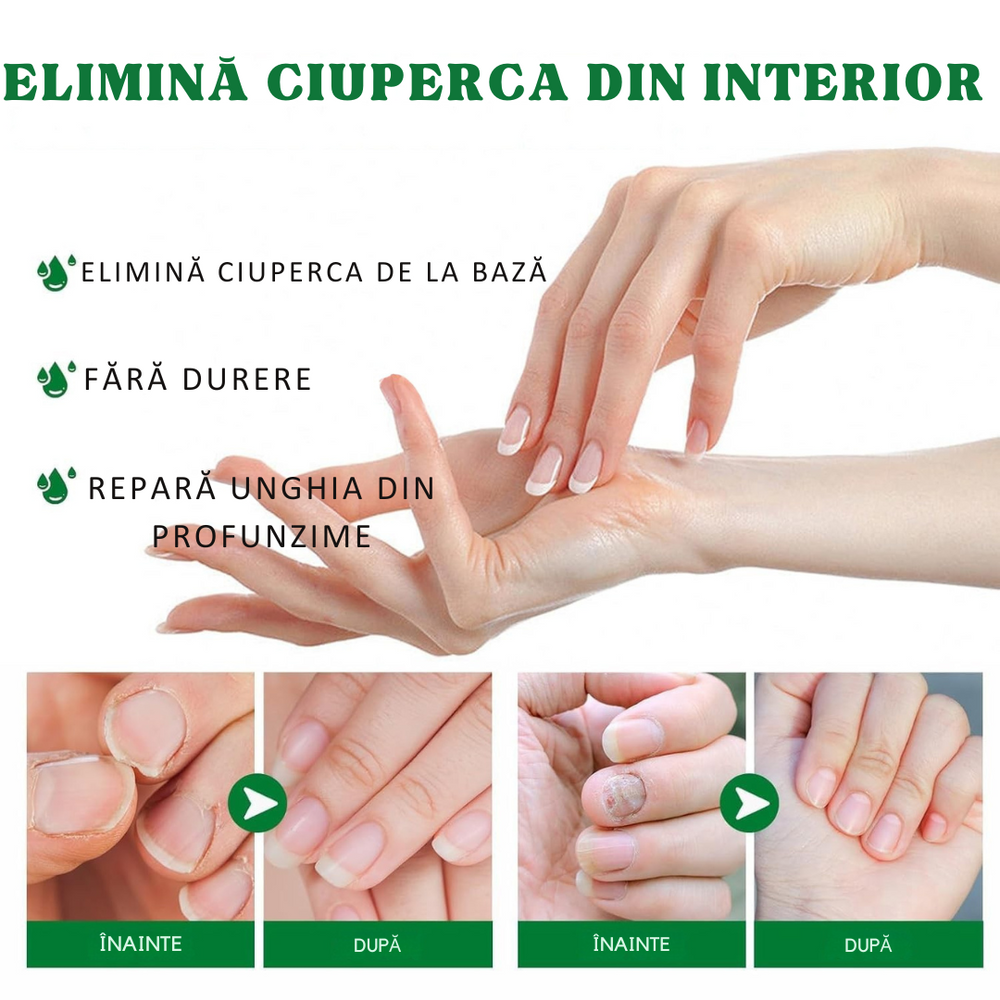 ELIMINĂ CIUPERCA DIN INTERIOR

ELIMINĂ CIUPERCA DE LA BAZĂ

FĂRĂ DURERE

REPARĂ UNGHIA DIN PROFUNZIME

ÎNAINTE

DUPĂ

ÎNAINTE

DUPĂ