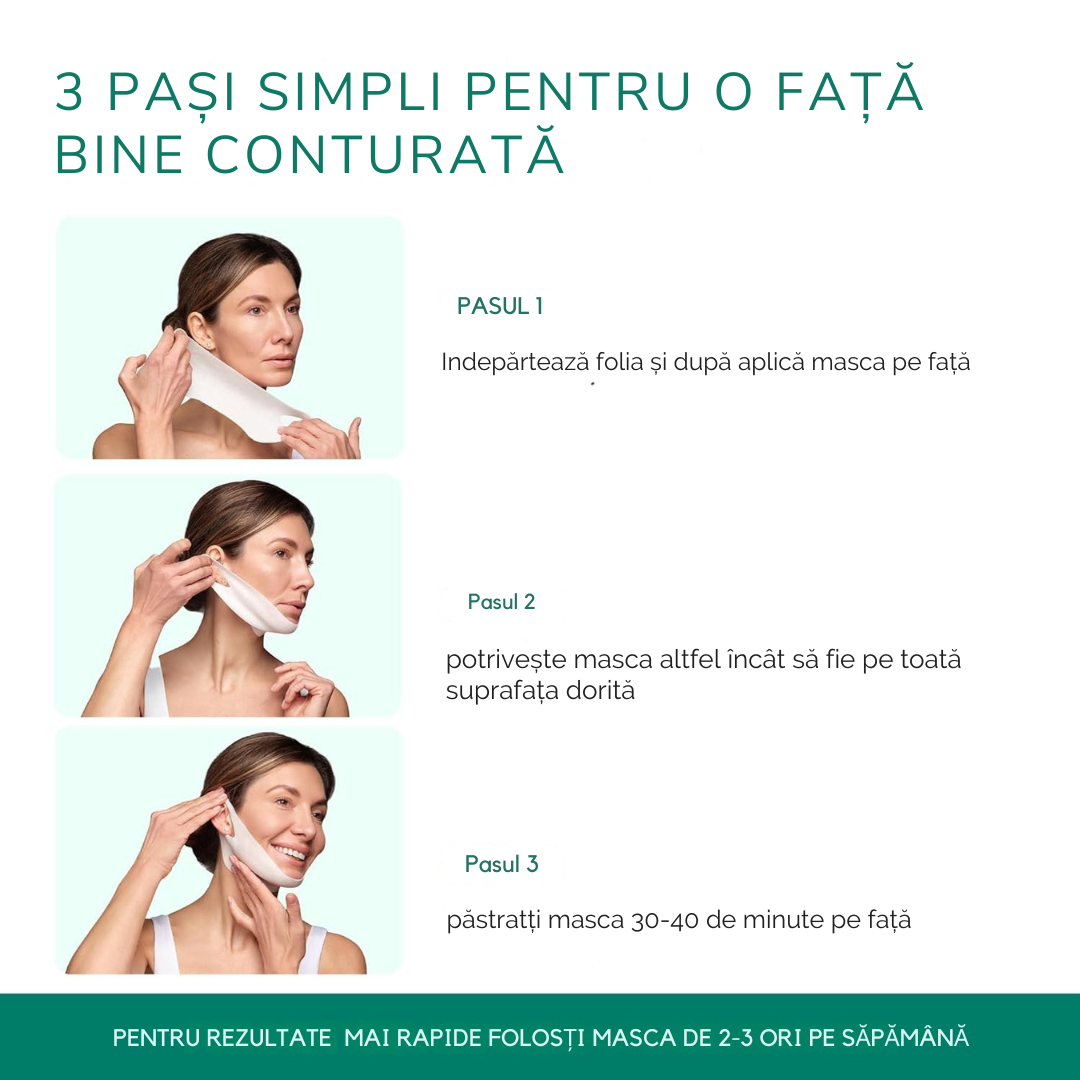 3 PAȘI SIMPLI PENTRU O FAȚĂ BINE CONTURATĂ

PASUL 1

Indepărtează folia și după aplică masca pe față

Pasul 2

potrivește masca altfel încât să fie pe toată suprafața dorită

Pasul 3

păstratți masca 30-40 de minute pe față

PENTRU REZULTATE MAI RAPIDE FOLOSȚI MASCA DE 2-3 ORI PE SĂPĂMÂNĂ